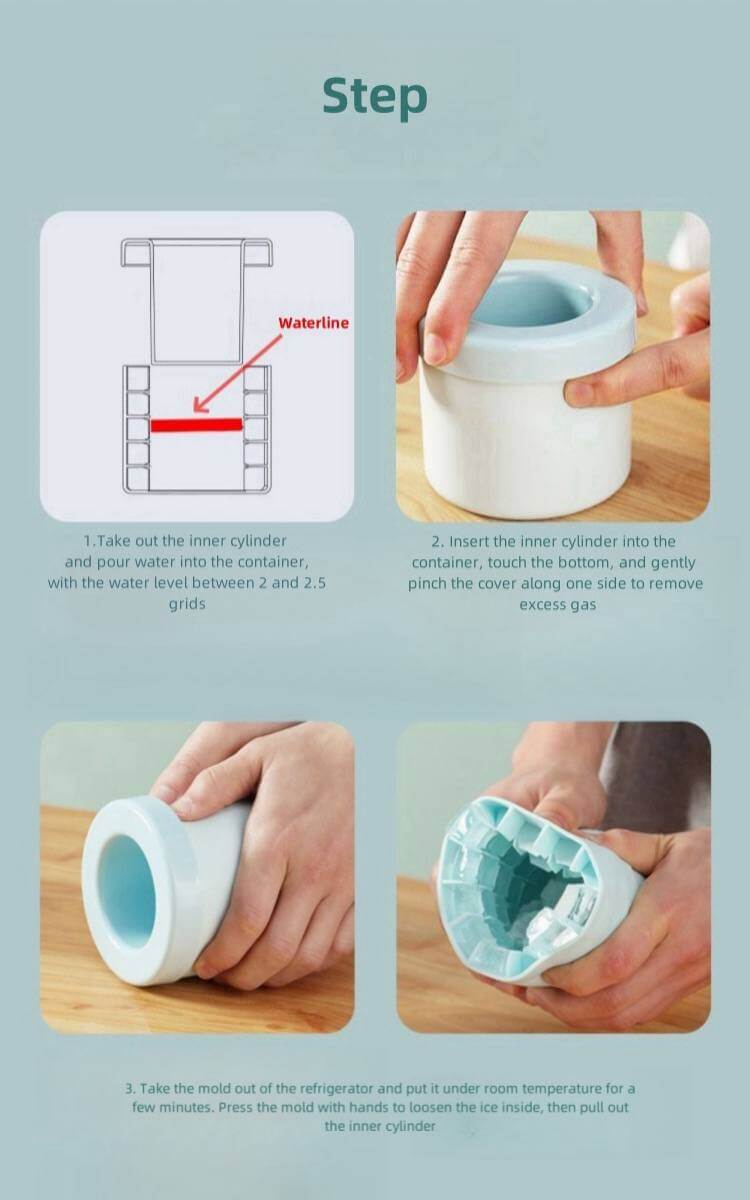 Step

Waterline

1.Take out the inner cylinder and pour water into the container, with the water level between 2 and 2.5 grids

2. Insert the inner cylinder into the container, touch the bottom, and gently pinch the cover along one side to remove excess gas

3. Take the mold out of the refrigerator and put it under room temperature for a few minutes. Press the mold with hands to loosen the ice inside, then pull out the inner cylinder